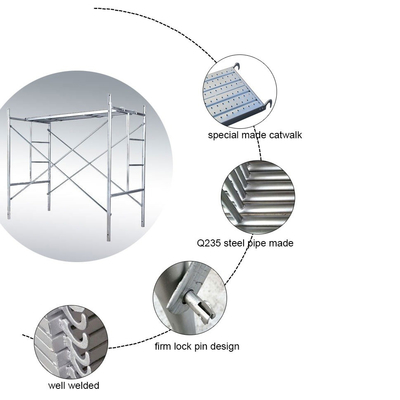 special made catwalk

Q235 steel pipe made

firm lock pin design

well welded